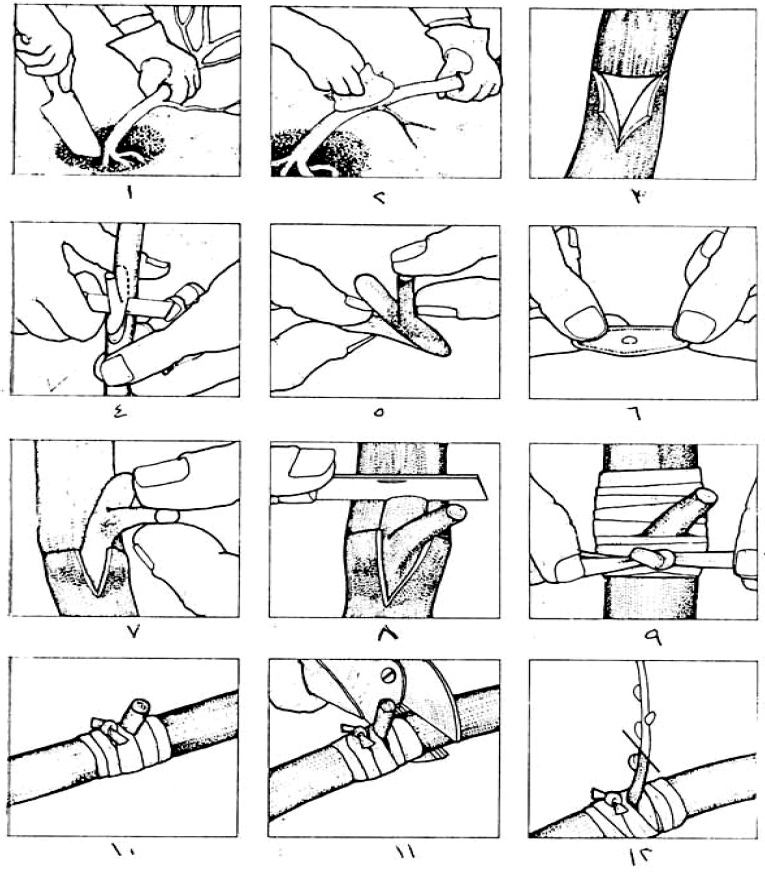 ١

٢

٣

٤

٥

٦

٧

٨

٩

١٠

١١

١٢