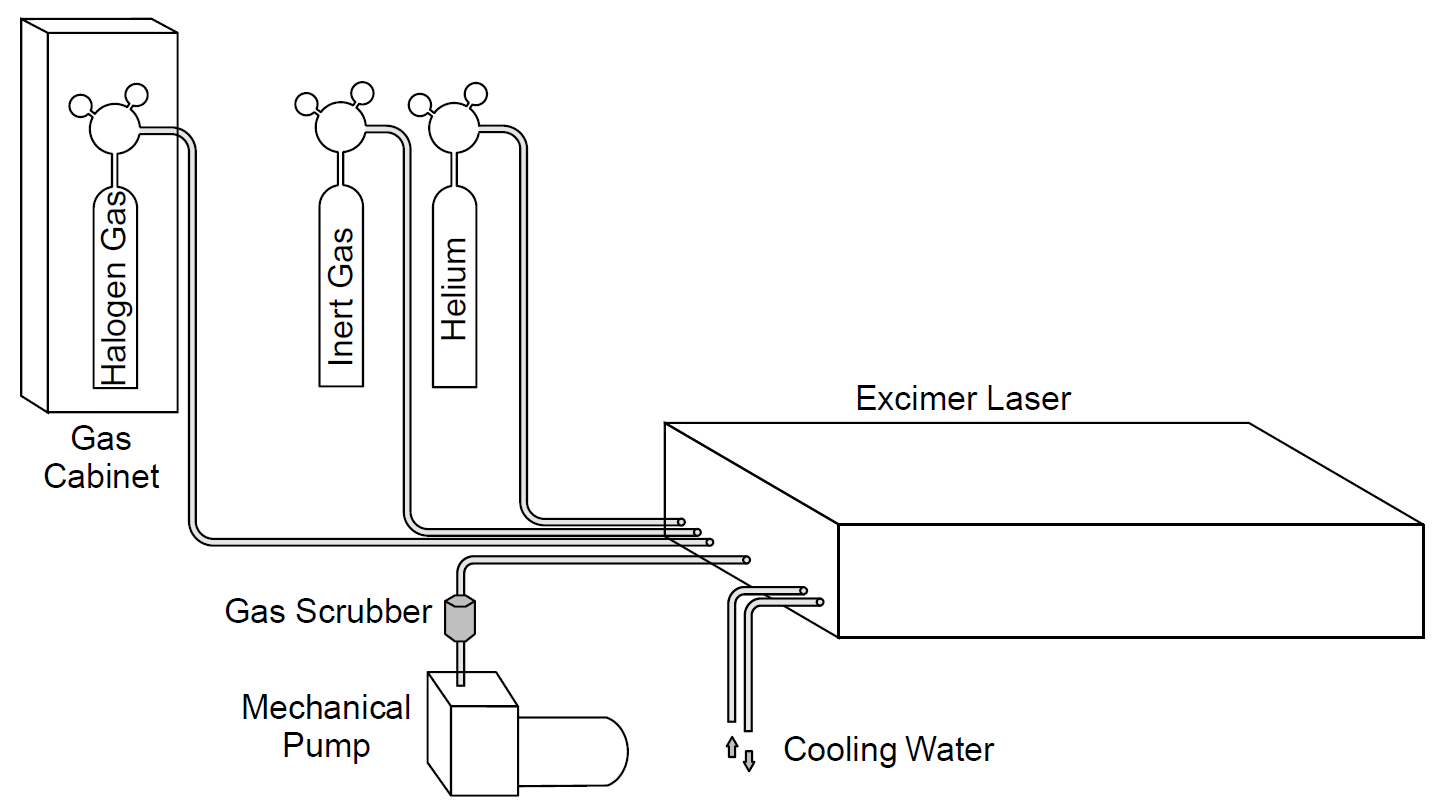 Halogen Gas

Inert Gas

Helium

Gas Cabinet

Excimer Laser

Gas Scrubber

Mechanical Pump

Cooling Water