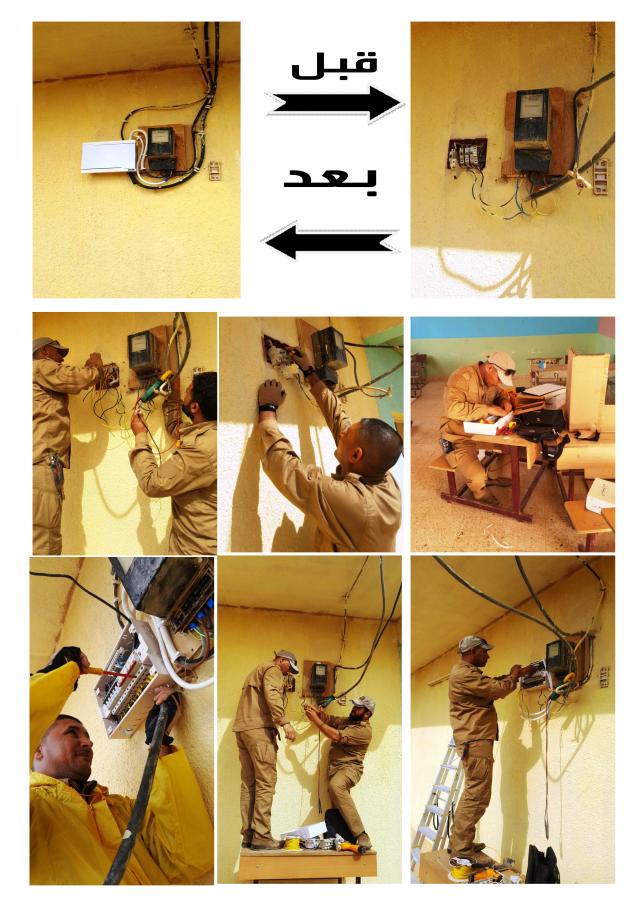 قبل

بعد