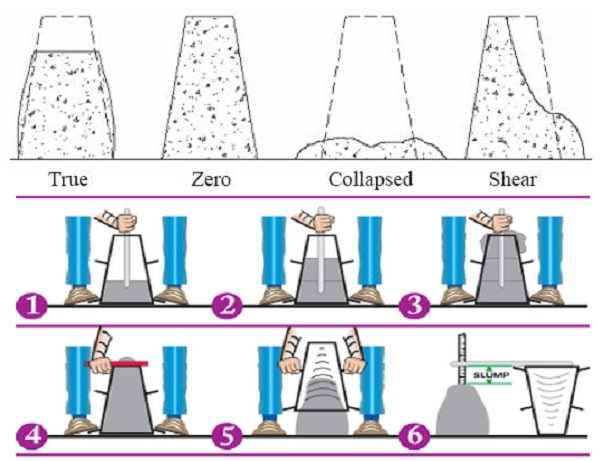 True

Zero

Collapsed

Shear

1

2

3

4

5

SLUMP

6